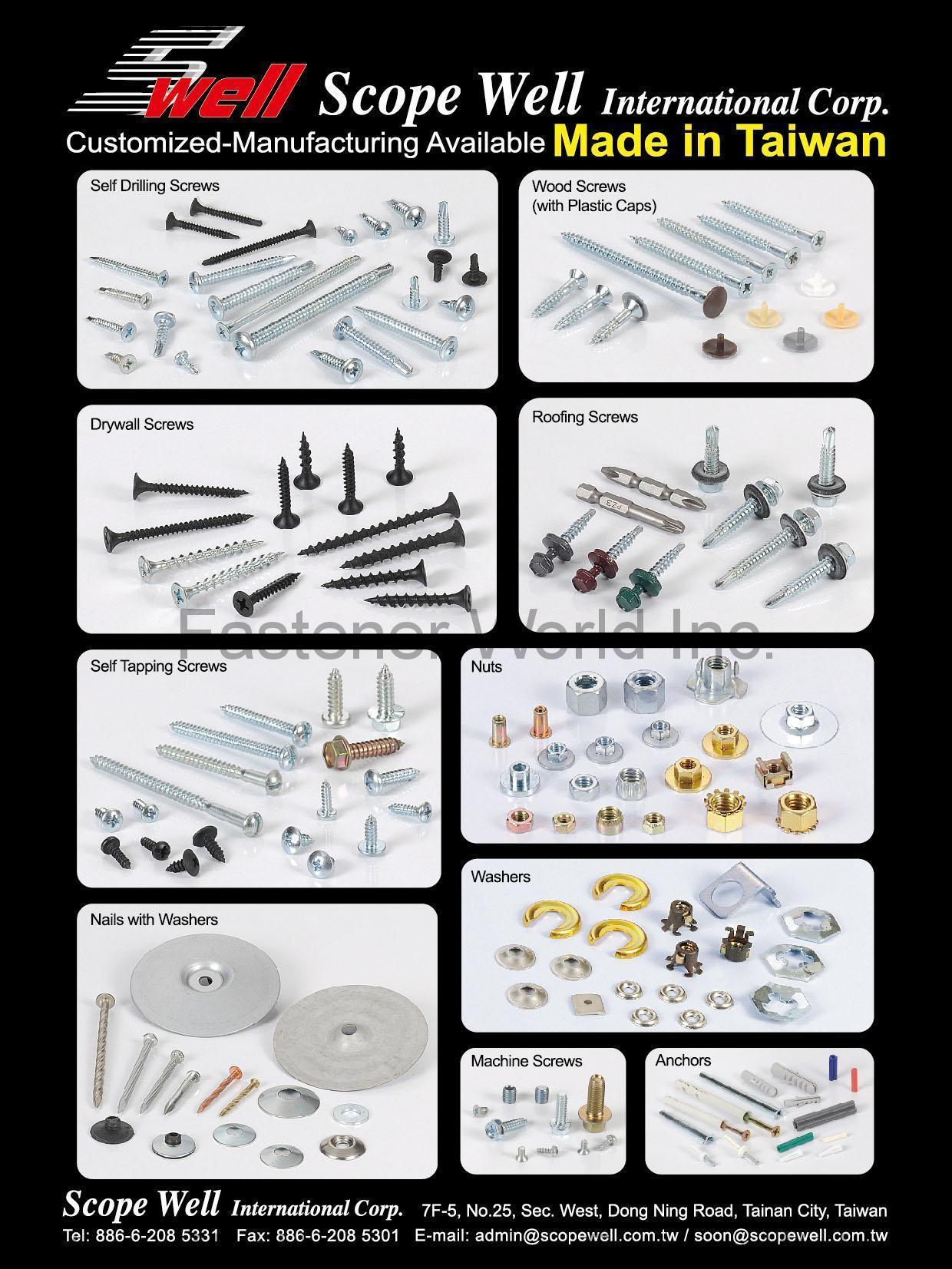 Swell Scope Well International Corp.
Customized-Manufacturing Available Made in Taiwan

Self Drilling Screws

Wood Screws (with Plastic Caps)

Drywall Screws

Roofing Screws

PZ3

Fastener World Inc.

Self Tapping Screws

Nuts

Washers

Nails with Washers

Machine Screws

Anchors

Scope Well International Corp. 7F-5, No.25, Sec. West, Dong Ning Road, Tainan City, Taiwan
Tel: 886-6-208 5331 Fax: 886-6-208 5301 E-mail: admin@scopewell.com.tw / soon@scopewell.com.tw