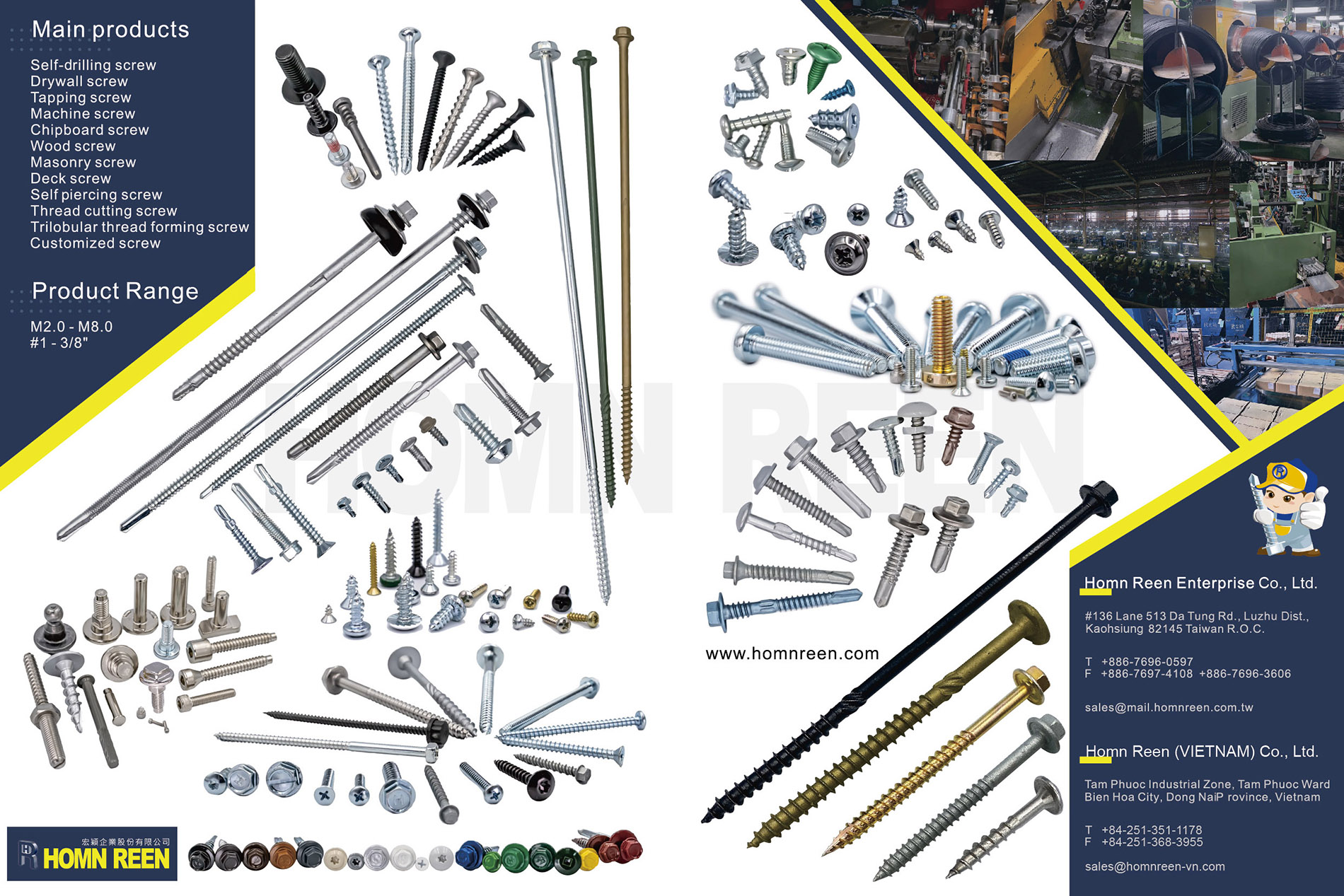 Main products

Self-drilling screw
Drywall screw
Tapping screw
Machine screw
Chipboard screw
Wood screw
Masonry screw
Deck screw
Self piercing screw
Thread cutting screw
Trilobular thread forming screw
Customized screw

Product Range

M2.0 - M8.0
#1 - 3/8"

HOMN REEN

宏穎企業股份有限公司
HOMN REEN

www.homnreen.com

Homn Reen Enterprise Co., Ltd.

#136 Lane 513 Da Tung Rd., Luzhu Dist., Kaohsiung 82145 Taiwan R.O.C.

T +886-7696-0597
F +886-7697-4108 +886-7696-3606

sales@mail.homnreen.com.tw

Homn Reen (VIETNAM) Co., Ltd.

Tam Phuoc Industrial Zone, Tam Phuoc Ward Bien Hoa City, Dong NaiP rovince, Vietnam

T +84-251-351-1178
F +84-251-368-3955

sales@homnreen-vn.com